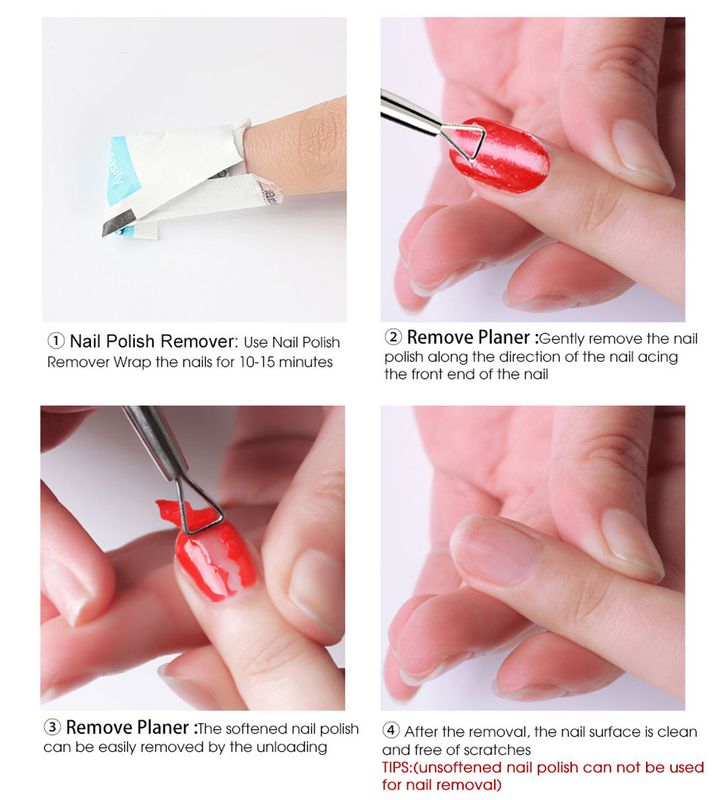 ① Nail Polish Remover: Use Nail Polish Remover Wrap the nails for 10-15 minutes

② Remove Planer :Gently remove the nail polish along the direction of the nail acing the front end of the nail

③ Remove Planer :The softened nail polish can be easily removed by the unloading

④ After the removal, the nail surface is clean and free of scratches
TIPS:(unsoftened nail polish can not be used for nail removal)